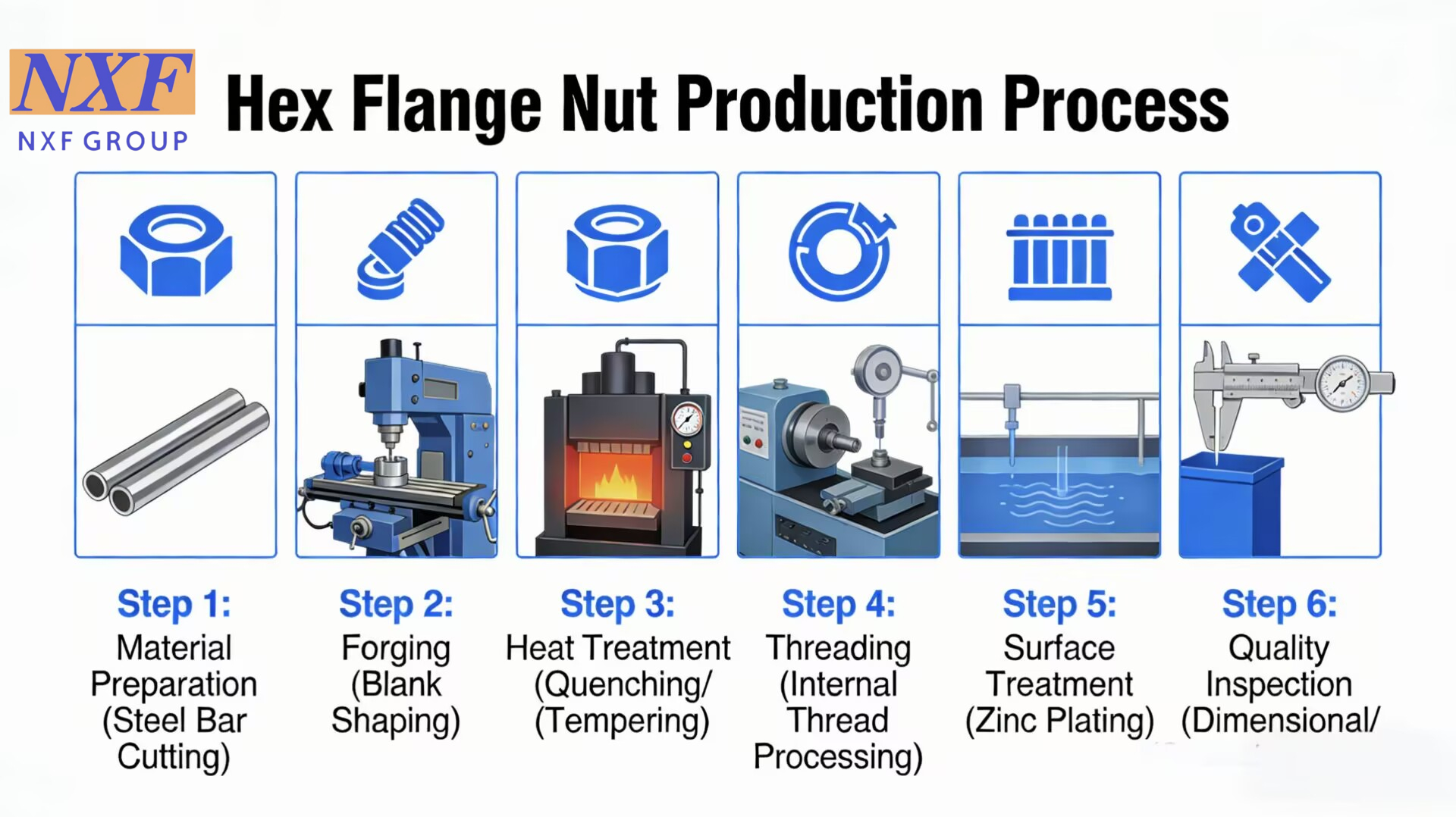 NXF
NXF GROUP

Hex Flange Nut Production Process

Step 1:
Material Preparation (Steel Bar Cutting)

Step 2:
Forging (Blank Shaping)

Step 3:
Heat Treatment (Quenching/ (Tempering)

Step 4:
Threading (Internal Thread Processing)

Step 5:
Surface Treatment (Zinc Plating)

Step 6:
Quality Inspection (Dimensional/