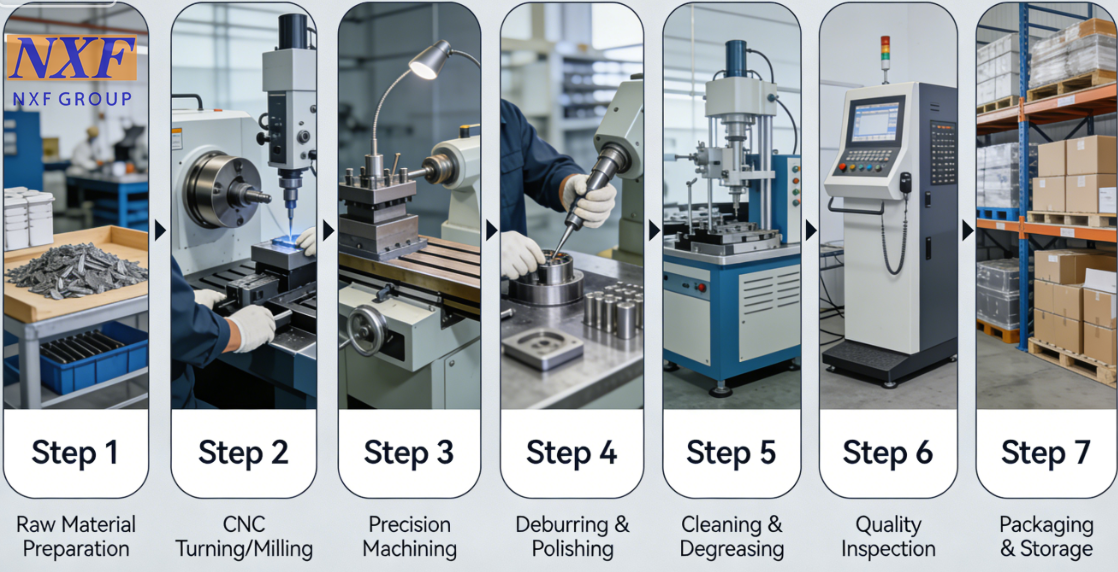 NXF
NXF GROUP

Step 1
Raw Material Preparation

Step 2
CNC Turning/Milling

Step 3
Precision Machining

Step 4
Deburring & Polishing

Step 5
Cleaning & Degreasing

Step 6
Quality Inspection

Step 7
Packaging & Storage